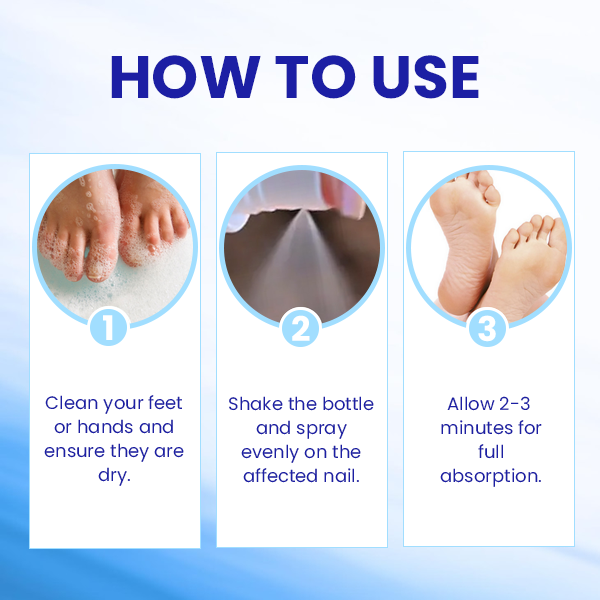 HOW TO USE

1

Clean your feet or hands and ensure they are dry.

2

Shake the bottle and spray evenly on the affected nail.

3

Allow 2-3 minutes for full absorption.